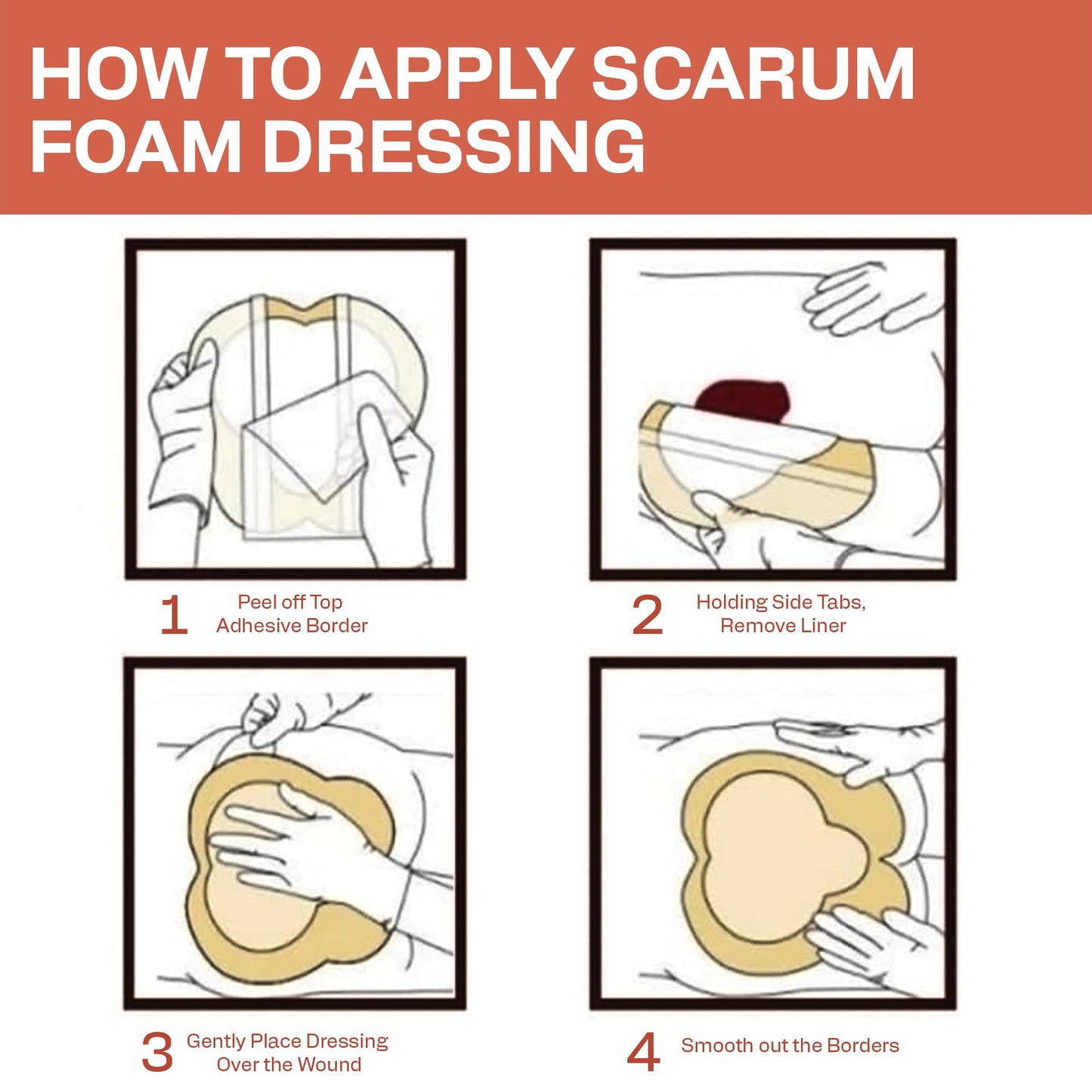 HOW TO APPLY SCARUM FOAM DRESSING

1 Peel off Top Adhesive Border

2 Holding Side Tabs, Remove Liner

3 Gently Place Dressing Over the Wound

4 Smooth out the Borders