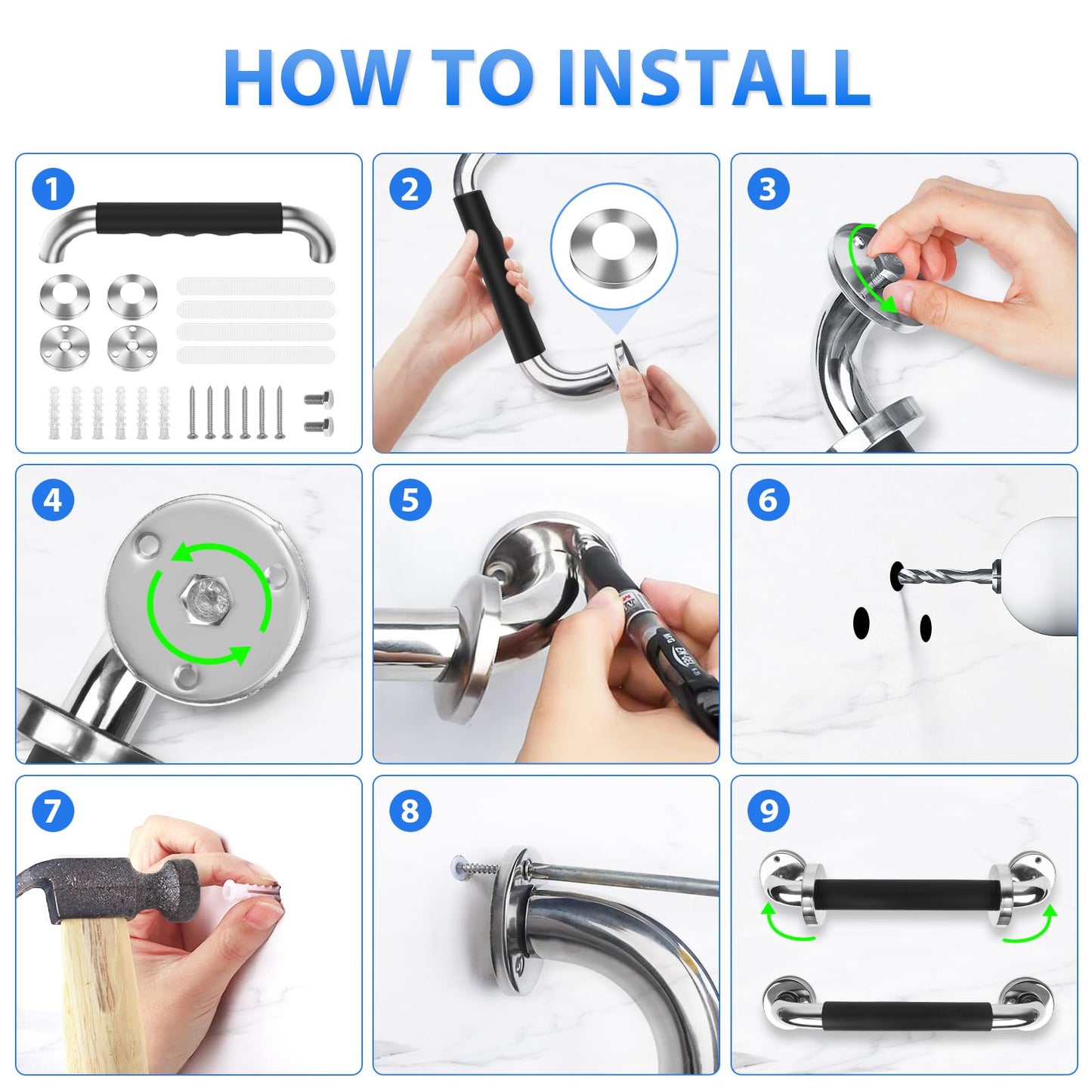 HOW TO INSTALL

1

2

3

4

5

6

7

8

9