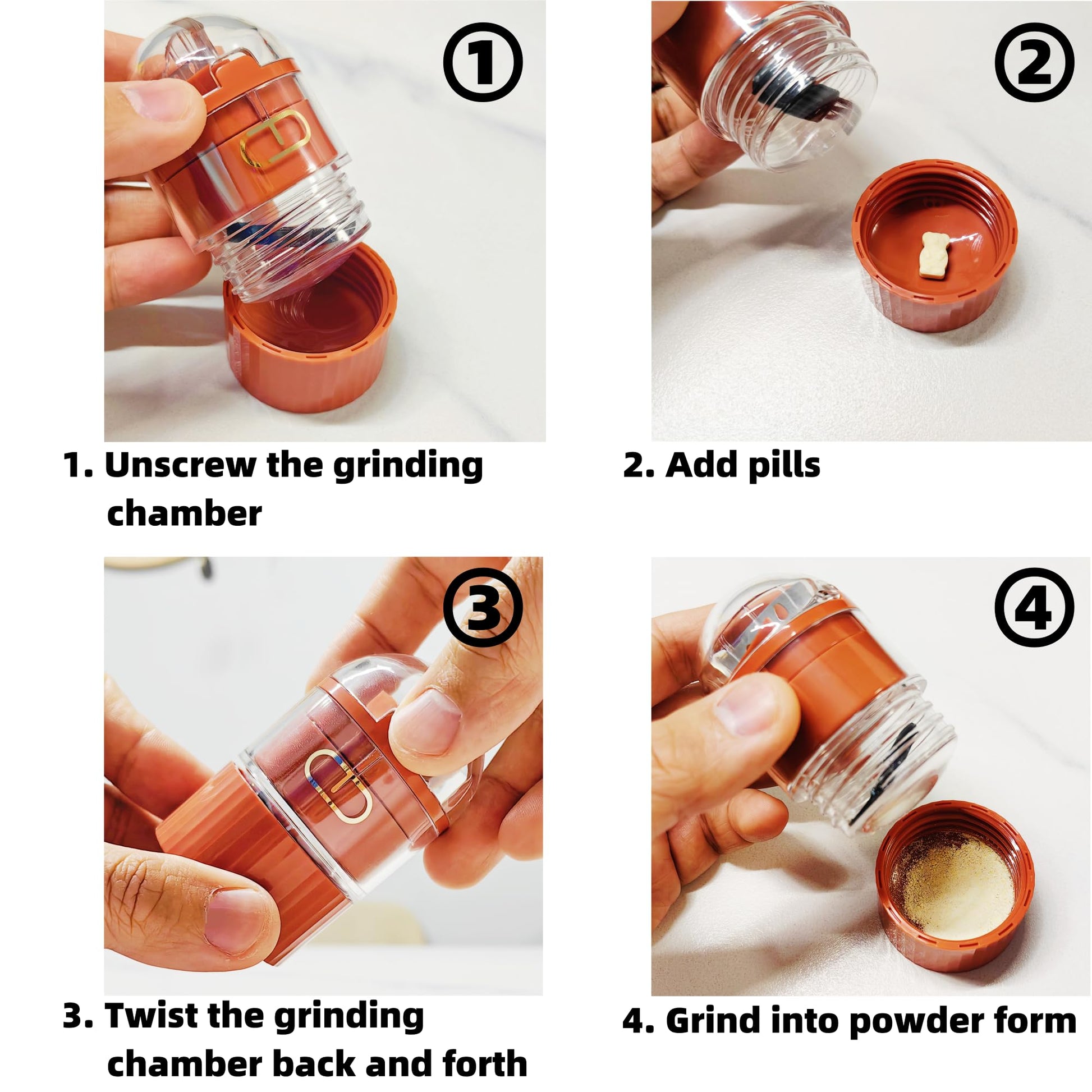 ①

1. Unscrew the grinding chamber

②

2. Add pills

③

3. Twist the grinding chamber back and forth

④

4. Grind into powder form