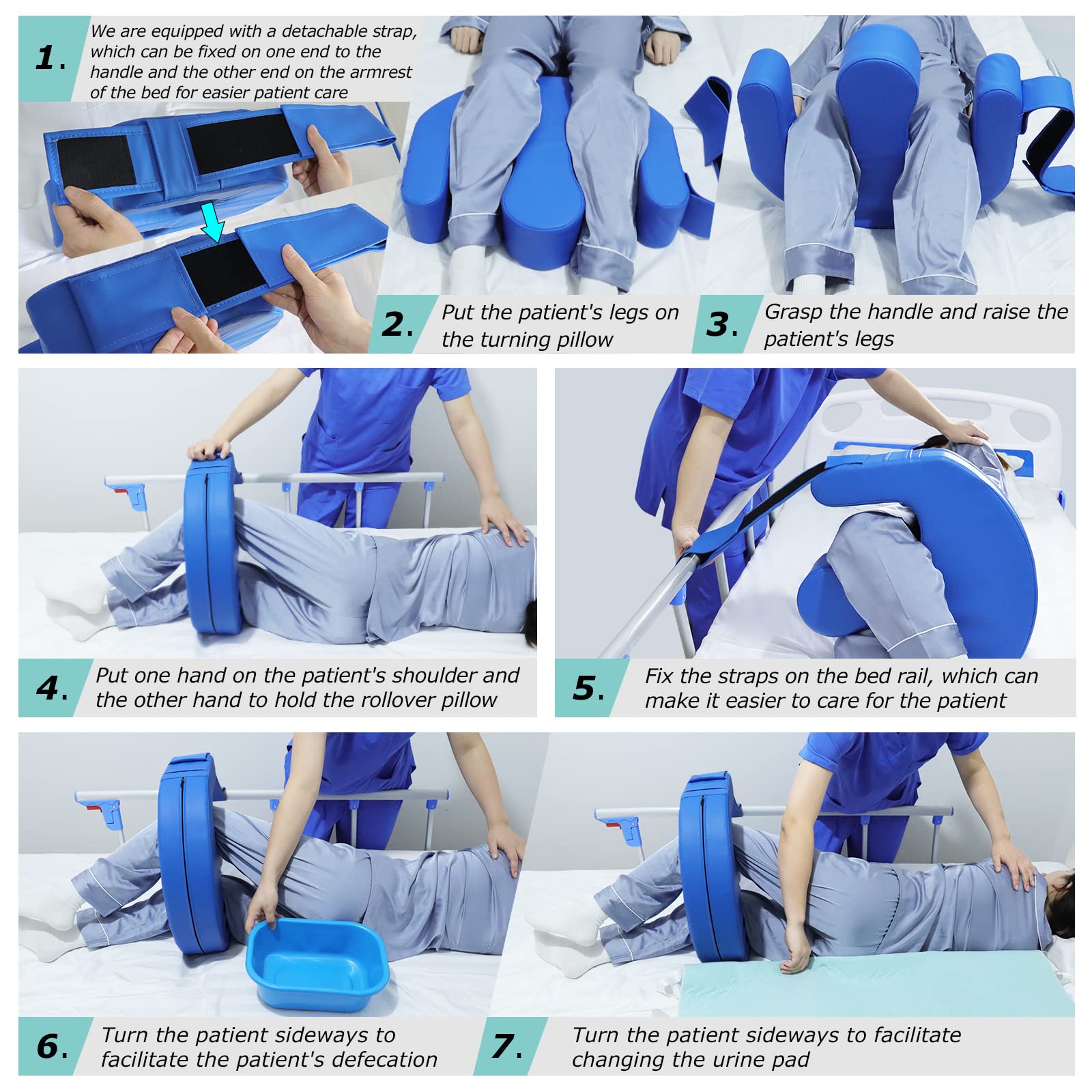 1. We are equipped with a detachable strap, which can be fixed on one end to the handle and the other end on the armrest of the bed for easier patient care

2. Put the patient's legs on the turning pillow

3. Grasp the handle and raise the patient's legs

4. Put one hand on the patient's shoulder and the other hand to hold the rollover pillow

5. Fix the straps on the bed rail, which can make it easier to care for the patient

6. Turn the patient sideways to facilitate the patient's defecation

7. Turn the patient sideways to facilitate changing the urine pad