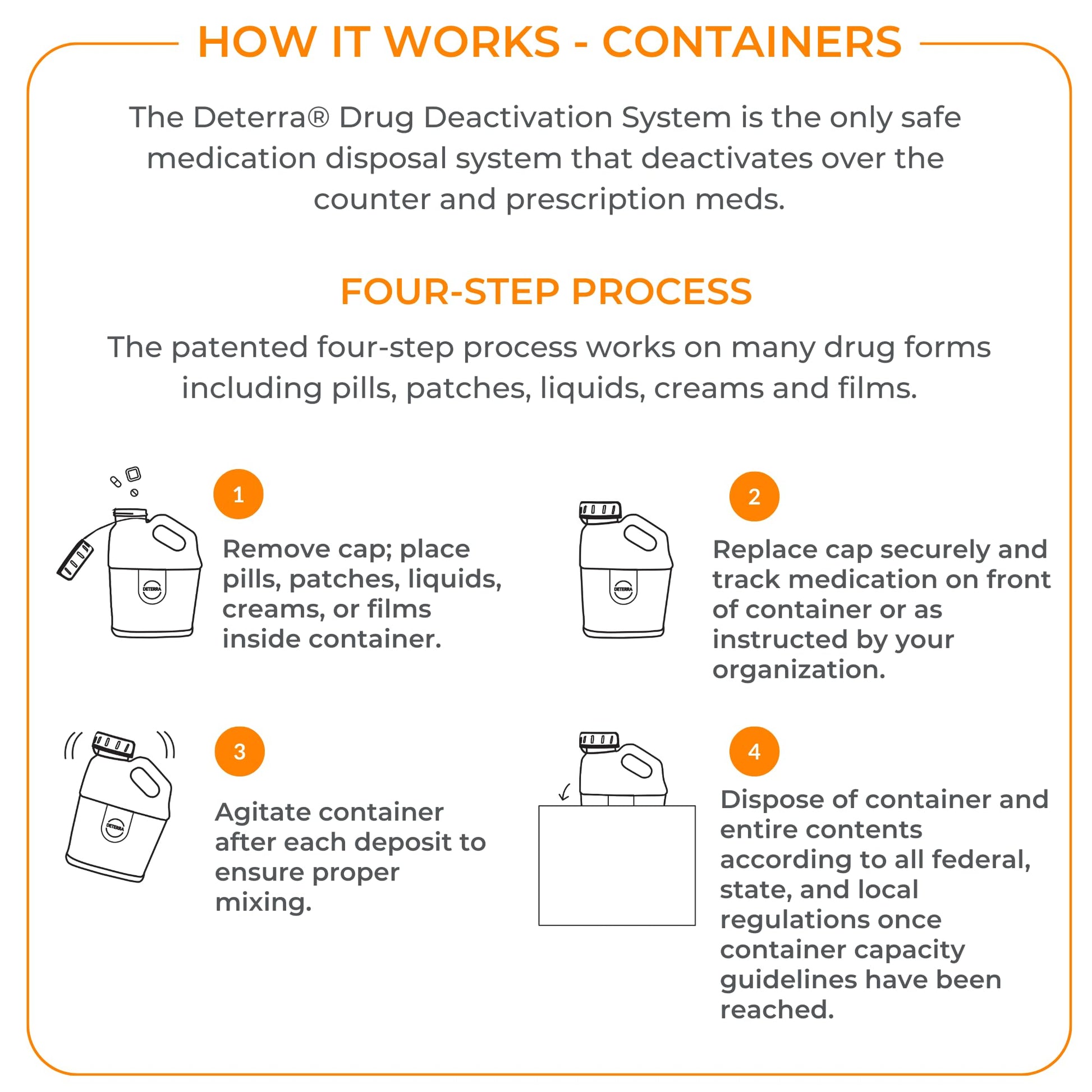 HOW IT WORKS - CONTAINERS

The Deterra® Drug Deactivation System is the only safe medication disposal system that deactivates over the counter and prescription meds.

FOUR-STEP PROCESS

The patented four-step process works on many drug forms including pills, patches, liquids, creams and films.

DETERRA

1

Remove cap; place pills, patches, liquids, creams, or films inside container.

DETERRA

2

Replace cap securely and track medication on front of container or as instructed by your organization.

DETERRA

3

Agitate container after each deposit to ensure proper mixing.

4

Dispose of container and entire contents according to all federal, state, and local regulations once container capacity guidelines have been reached.