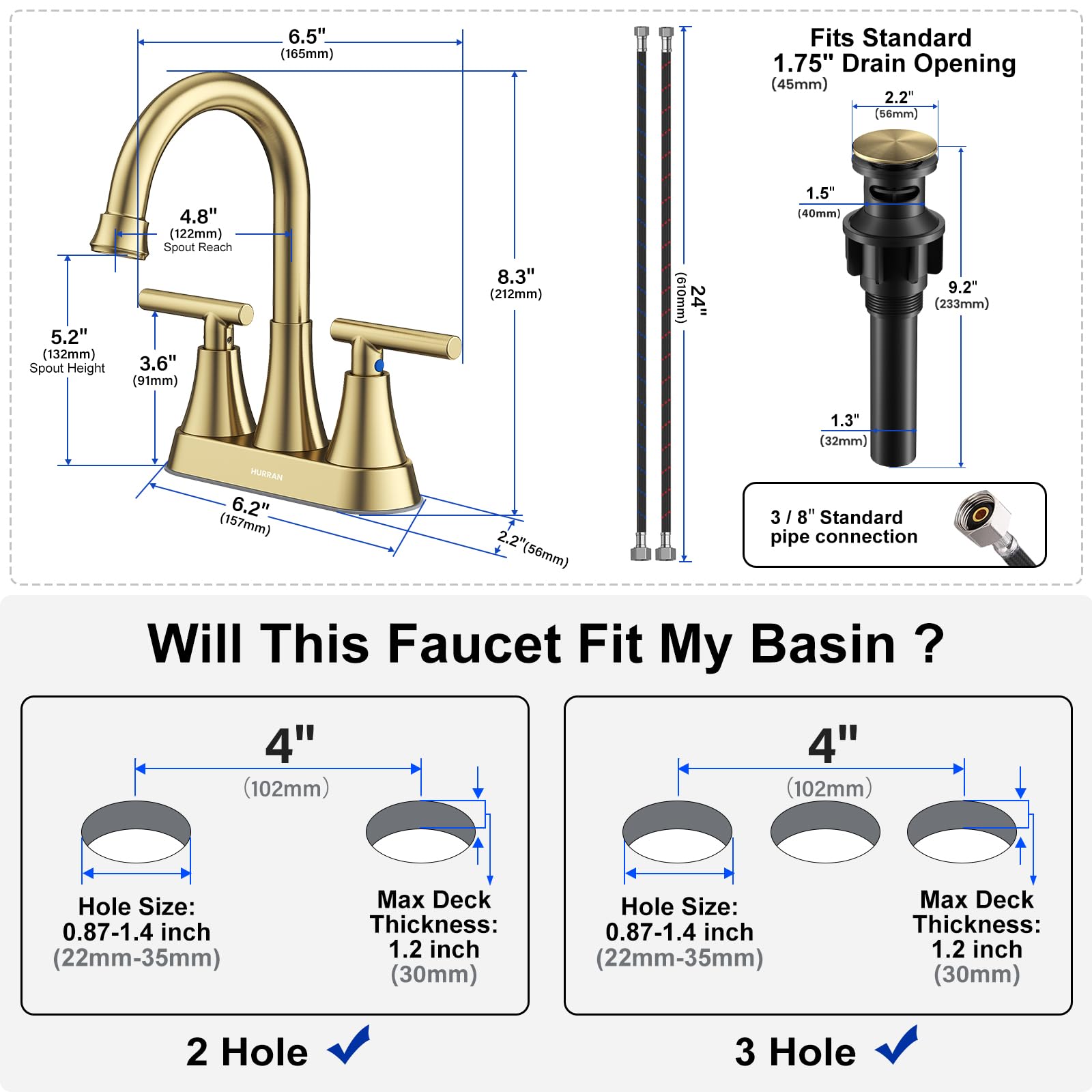 6.5"
(165mm)

4.8"
(122mm)
Spout Reach

8.3"
(212mm)

5.2"
(132mm)
Spout Height

3.6"
(91mm)

HURRAN

6.2"
(157mm)

2.2"(56mm)

24"
(610mm)

Fits Standard
1.75" Drain Opening
(45mm)

2.2"
(56mm)

1.5"
(40mm)

9.2"
(233mm)

1.3"
(32mm)

3 / 8" Standard
pipe connection

Will This Faucet Fit My Basin ?

4"
(102mm)

Hole Size:
0.87-1.4 inch
(22mm-35mm)

Max Deck
Thickness:
1.2 inch
(30mm)

2 Hole

4"
(102mm)

Hole Size:
0.87-1.4 inch
(22mm-35mm)

Max Deck
Thickness:
1.2 inch
(30mm)

3 Hole