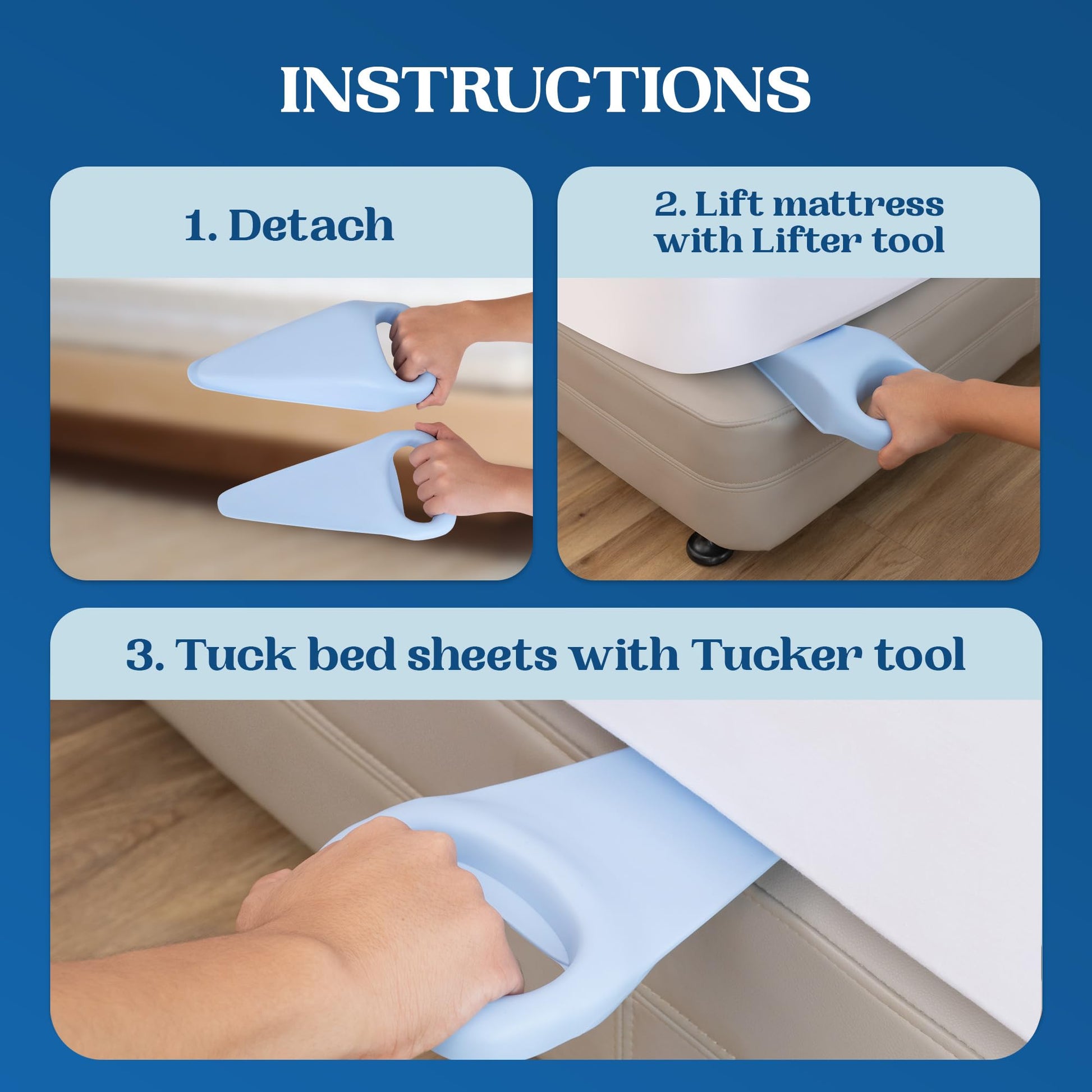 INSTRUCTIONS

1. Detach

2. Lift mattress with Lifter tool

3. Tuck bed sheets with Tucker tool