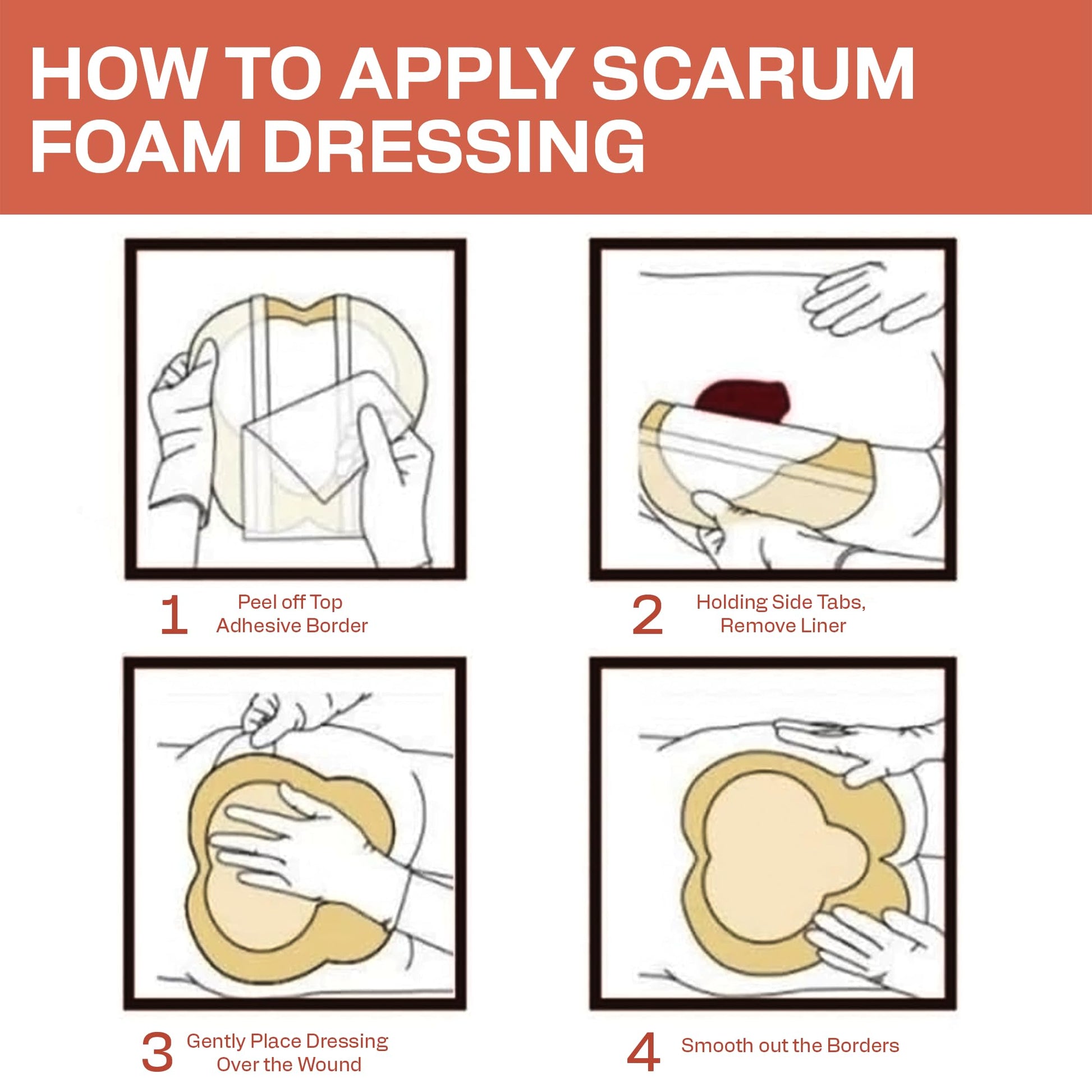 HOW TO APPLY SCARUM FOAM DRESSING

1 Peel off Top Adhesive Border

2 Holding Side Tabs, Remove Liner

3 Gently Place Dressing Over the Wound

4 Smooth out the Borders