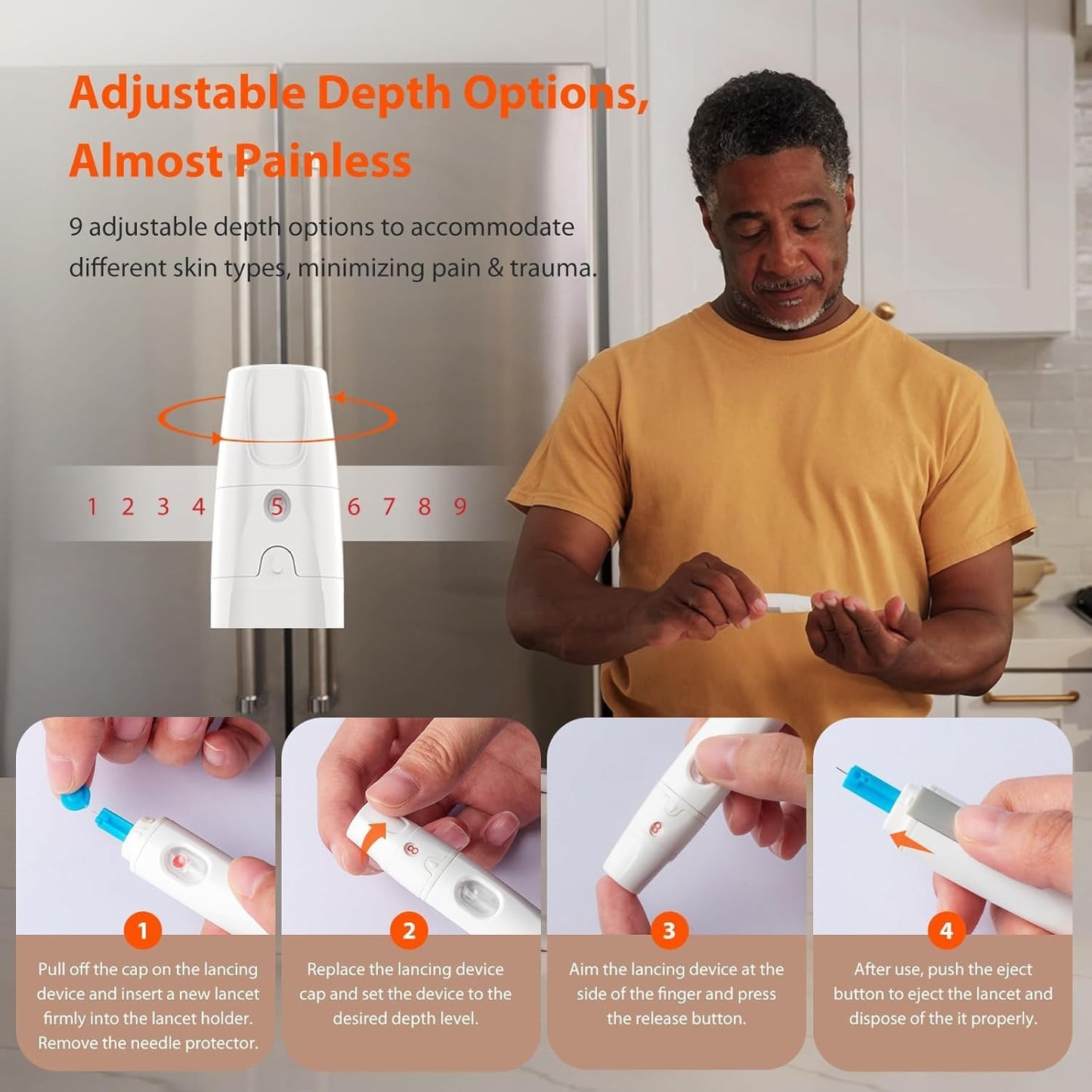 Adjustable Depth Options, Almost Painless

9 adjustable depth options to accommodate different skin types, minimizing pain & trauma.

1 2 3 4 5 6 7 8 9

1
Pull off the cap on the lancing device and insert a new lancet firmly into the lancet holder. Remove the needle protector.

2
Replace the lancing device cap and set the device to the desired depth level.

3
Aim the lancing device at the side of the finger and press the release button.

4
After use, push the eject button to eject the lancet and dispose of the it properly.