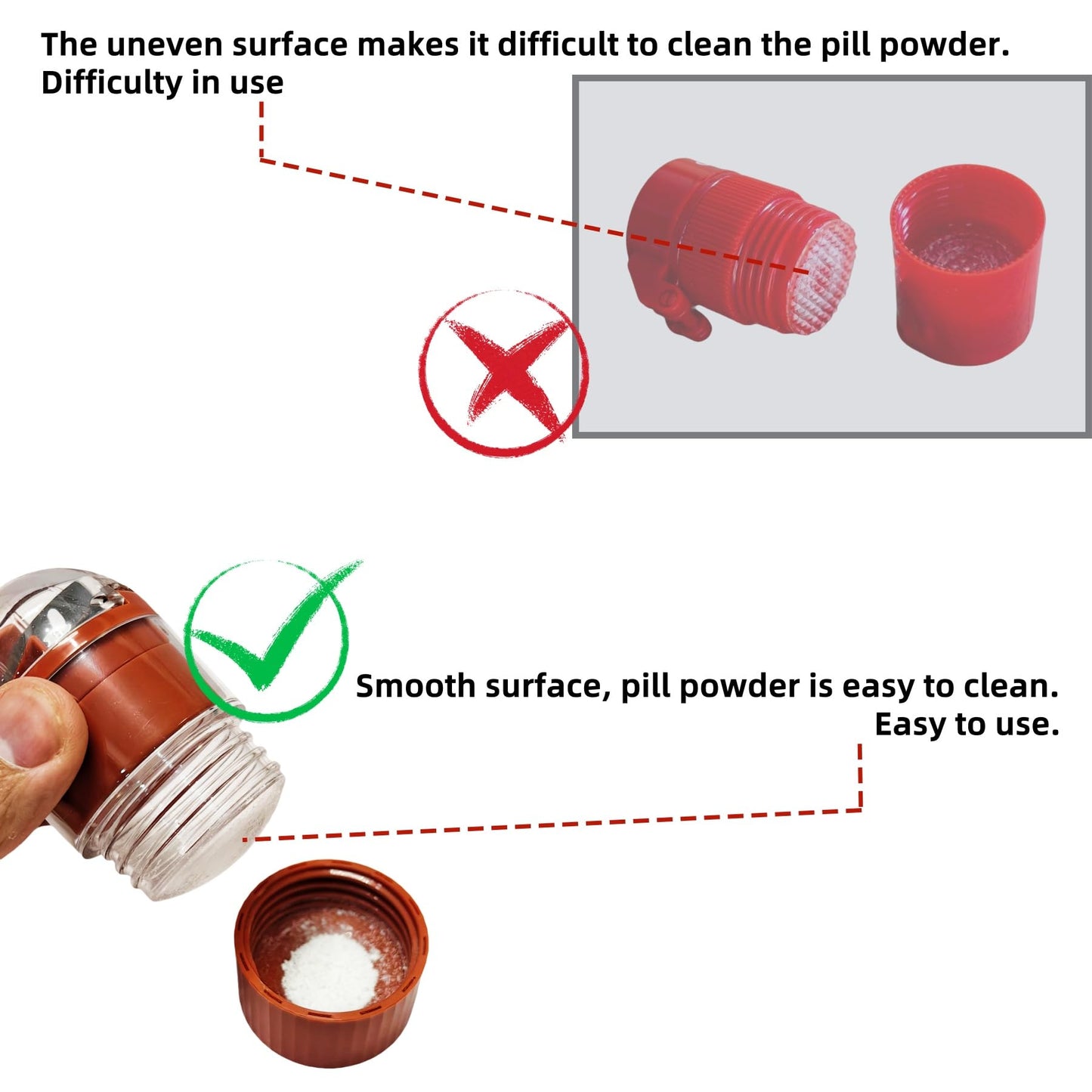 The uneven surface makes it difficult to clean the pill powder.
Difficulty in use

Smooth surface, pill powder is easy to clean.
Easy to use.