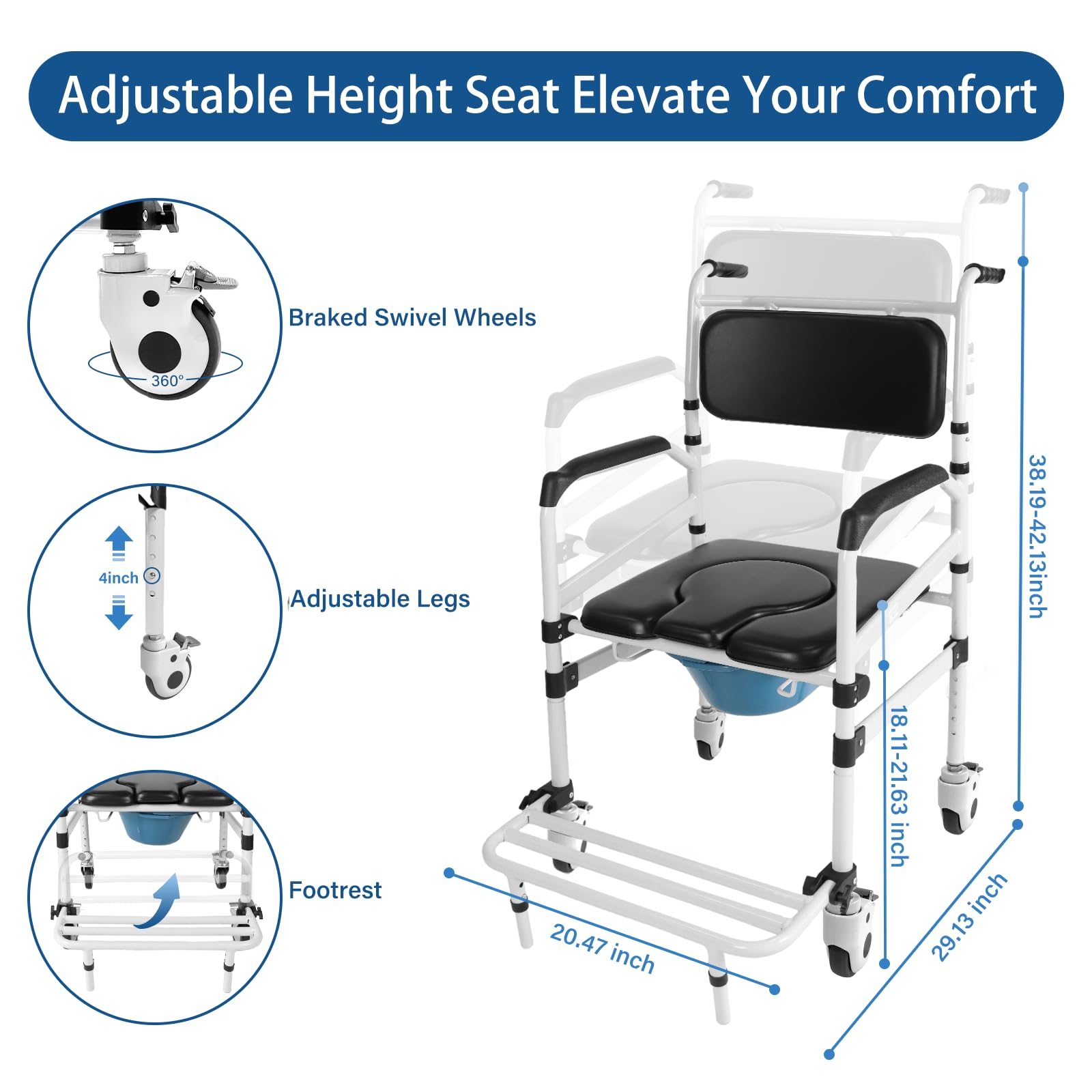 Adjustable Height Seat Elevate Your Comfort

360°

Braked Swivel Wheels

4inch

Adjustable Legs

Footrest

38.19-42.13inch

18.11-21.63 inch

20.47 inch

29.13 inch