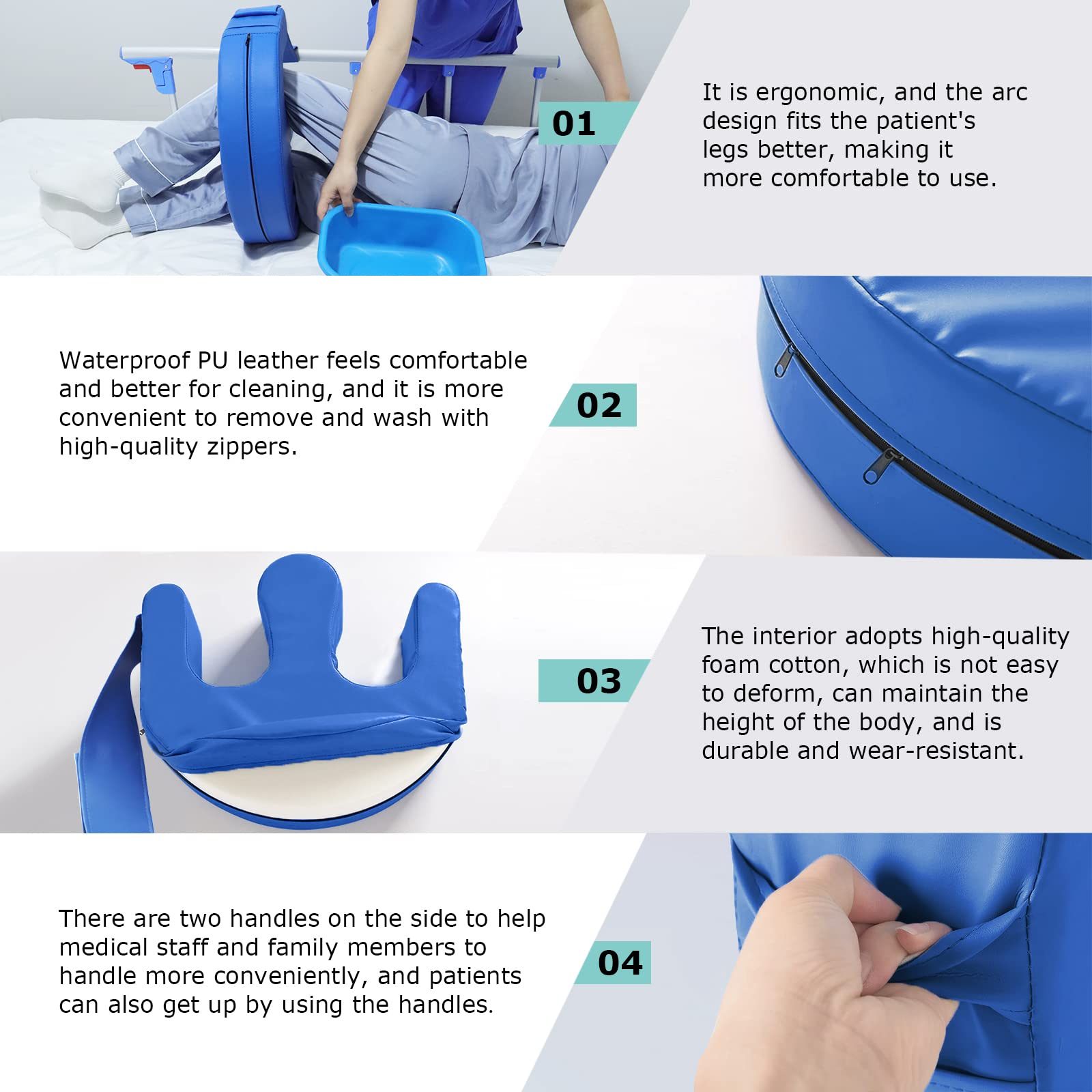 01

It is ergonomic, and the arc design fits the patient's legs better, making it more comfortable to use.

Waterproof PU leather feels comfortable and better for cleaning, and it is more convenient to remove and wash with high-quality zippers.

02

03

The interior adopts high-quality foam cotton, which is not easy to deform, can maintain the height of the body, and is durable and wear-resistant.

There are two handles on the side to help medical staff and family members to handle more conveniently, and patients can also get up by using the handles.

04